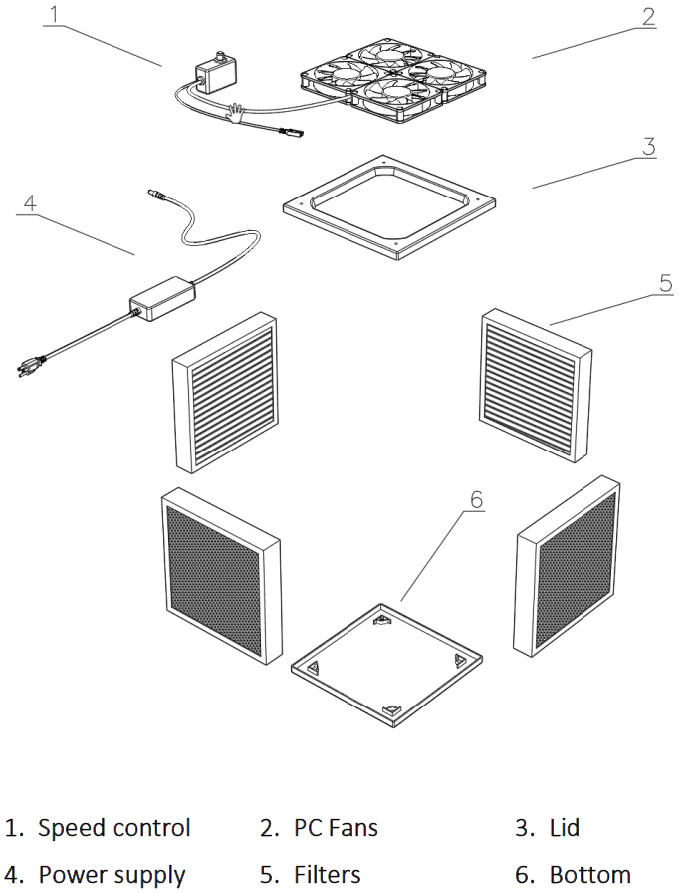 1
2
3
4
5
6

1. Speed control
2. PC Fans
3. Lid
4. Power supply
5. Filters
6. Bottom